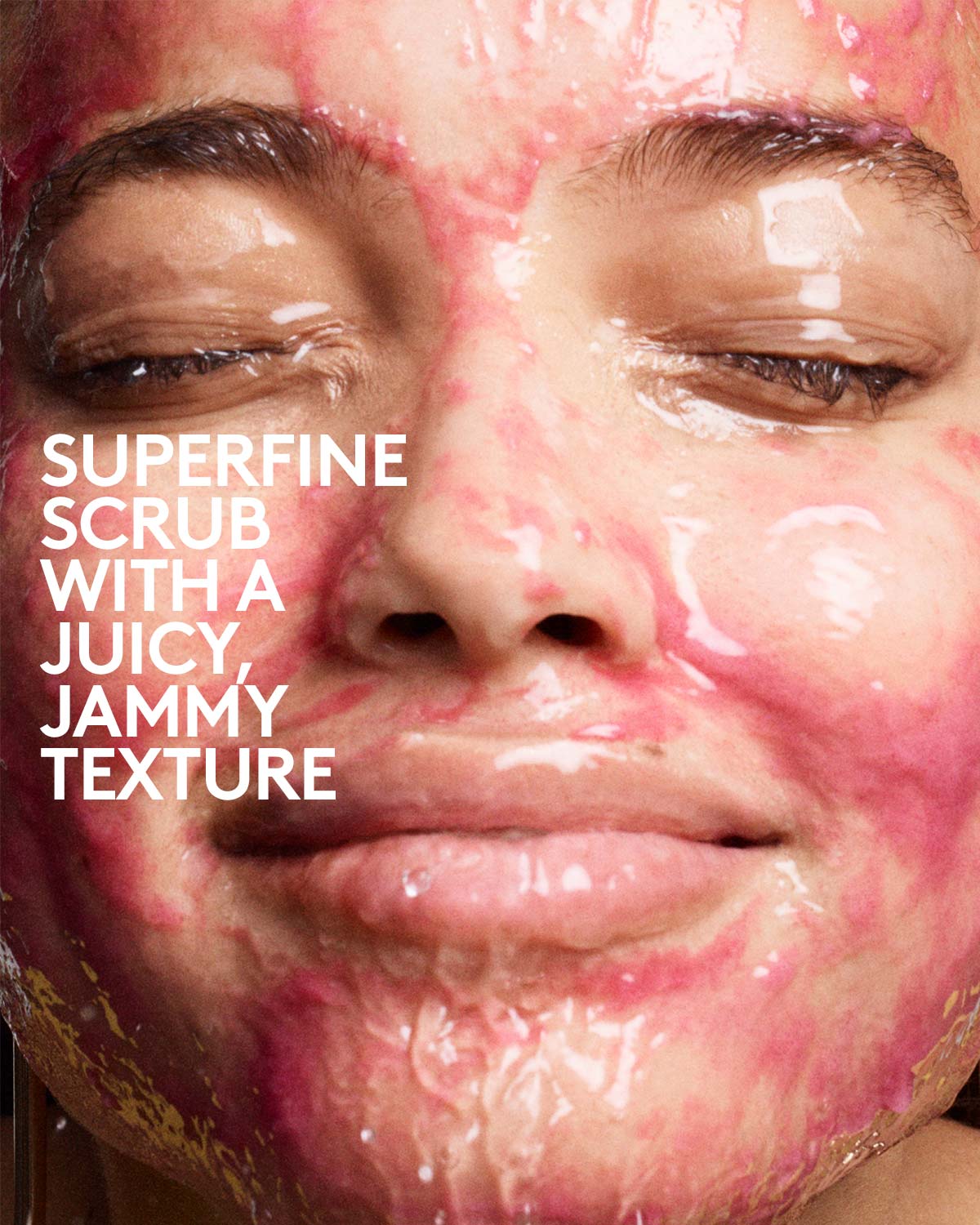 SUPERFINE SCRUB WITH A JUICY, JAMMY TEXTURE