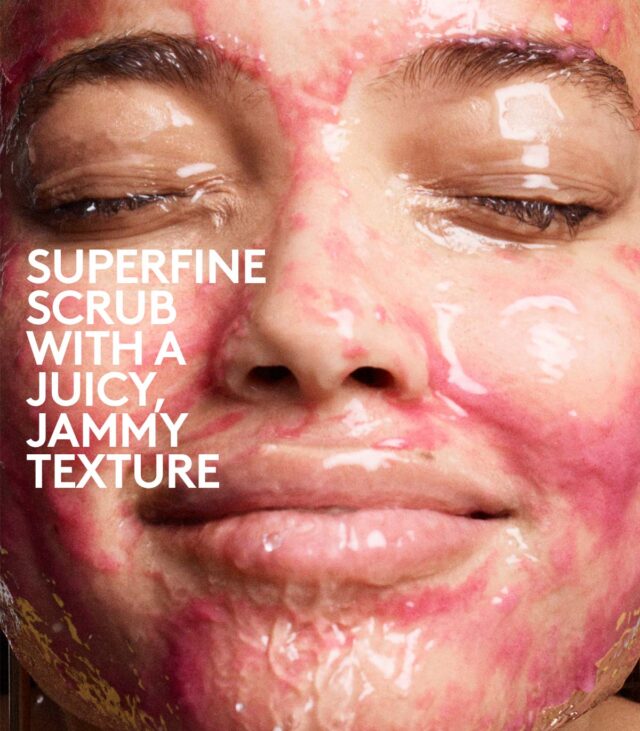 SUPERFINE SCRUB WITH A JUICY, JAMMY TEXTURE