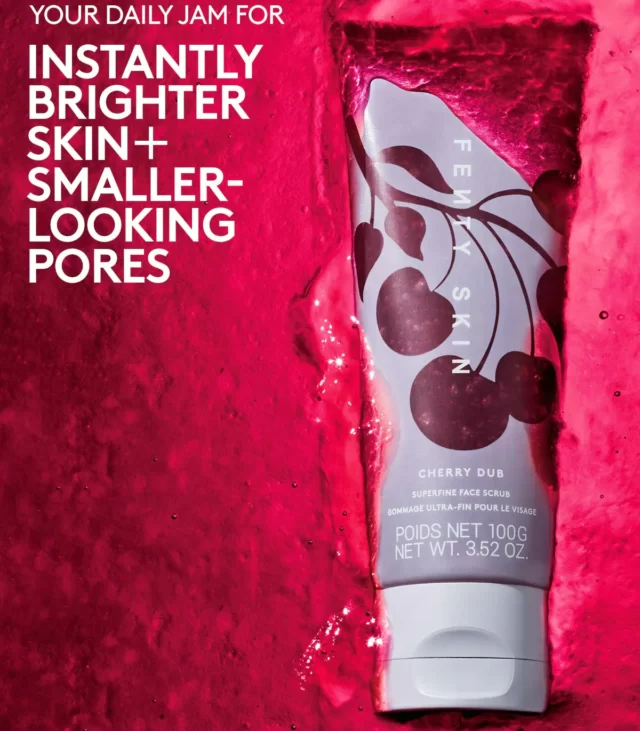 YOUR DAILY JAM FOR

INSTANTLY BRIGHTER SKIN+ SMALLER-LOOKING PORES

FENTY SKIN

CHERRY DUB

SUPERFINE FACE SCRUB
GOMMAGE ULTRA-FIN POUR LE VISAGE

POIDS NET 100G
NET WT. 3.52 OZ.